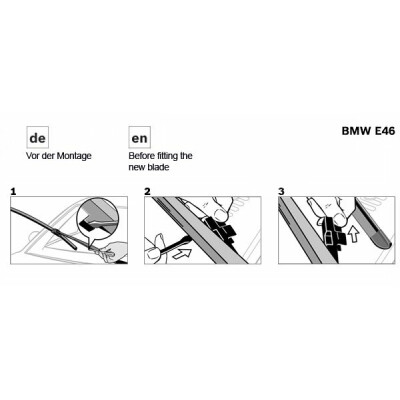 de
Vor der Montage

en
Before fitting the new blade

BMW E46

1

2

3